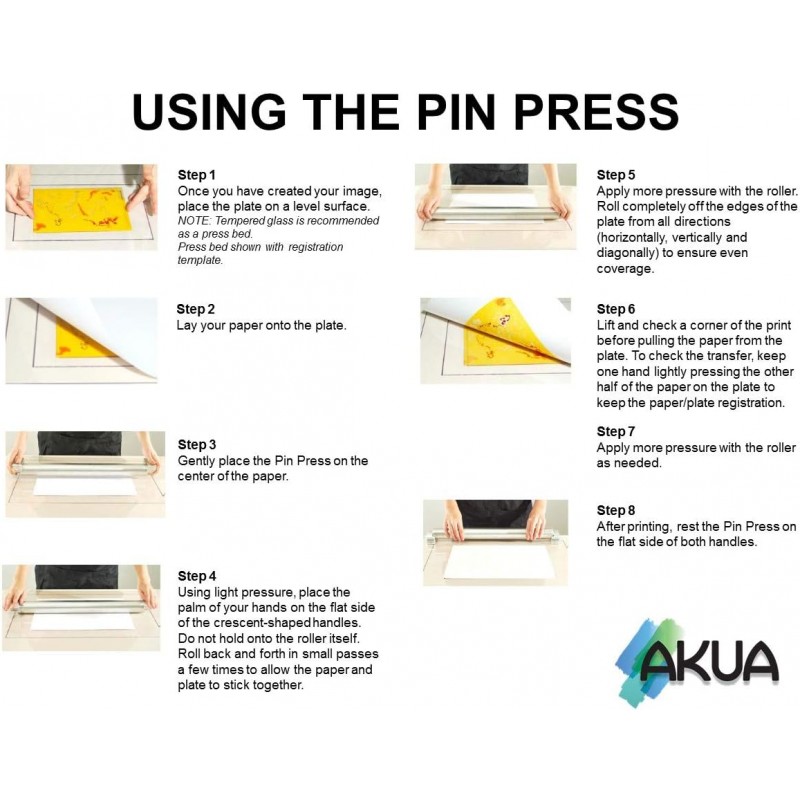 USING THE PIN PRESS

Step 1
Once you have created your image, place the plate on a level surface.
NOTE: Tempered glass is recommended as a press bed.
Press bed shown with registration template.

Step 2
Lay your paper onto the plate.

Step 3
Gently place the Pin Press on the center of the paper.

Step 4
Using light pressure, place the palm of your hands on the flat side of the crescent-shaped handles. Do not hold onto the roller itself. Roll back and forth in small passes a few times to allow the paper and plate to stick together.

Step 5
Apply more pressure with the roller. Roll completely off the edges of the plate from all directions (horizontally, vertically and diagonally) to ensure even coverage.

Step 6
Lift and check a corner of the print before pulling the paper from the plate. To check the transfer, keep one hand lightly pressing the other half of the paper on the plate to keep the paper/plate registration.

Step 7
Apply more pressure with the roller as needed.

Step 8
After printing, rest the Pin Press on the flat side of both handles.

AKUA